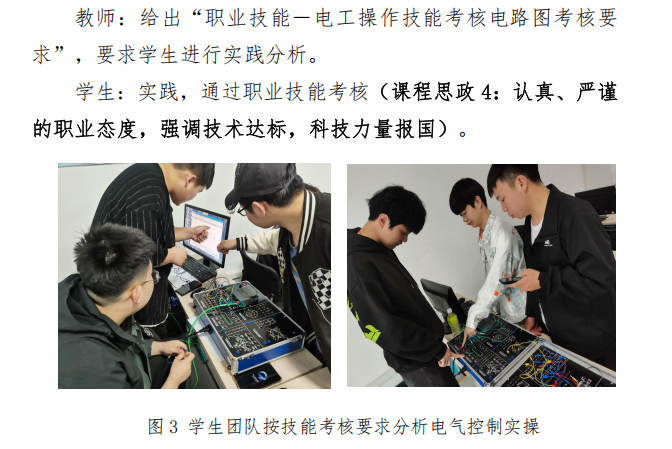 教师：给出“职业技能—电工操作技能考核电路图考核要求”，要求学生进行实践分析。

学生：实践，通过职业技能考核（课程思政4：认真、严谨的职业态度，强调技术达标，科技力量报国）。

图3 学生团队按技能考核要求分析电气控制实操